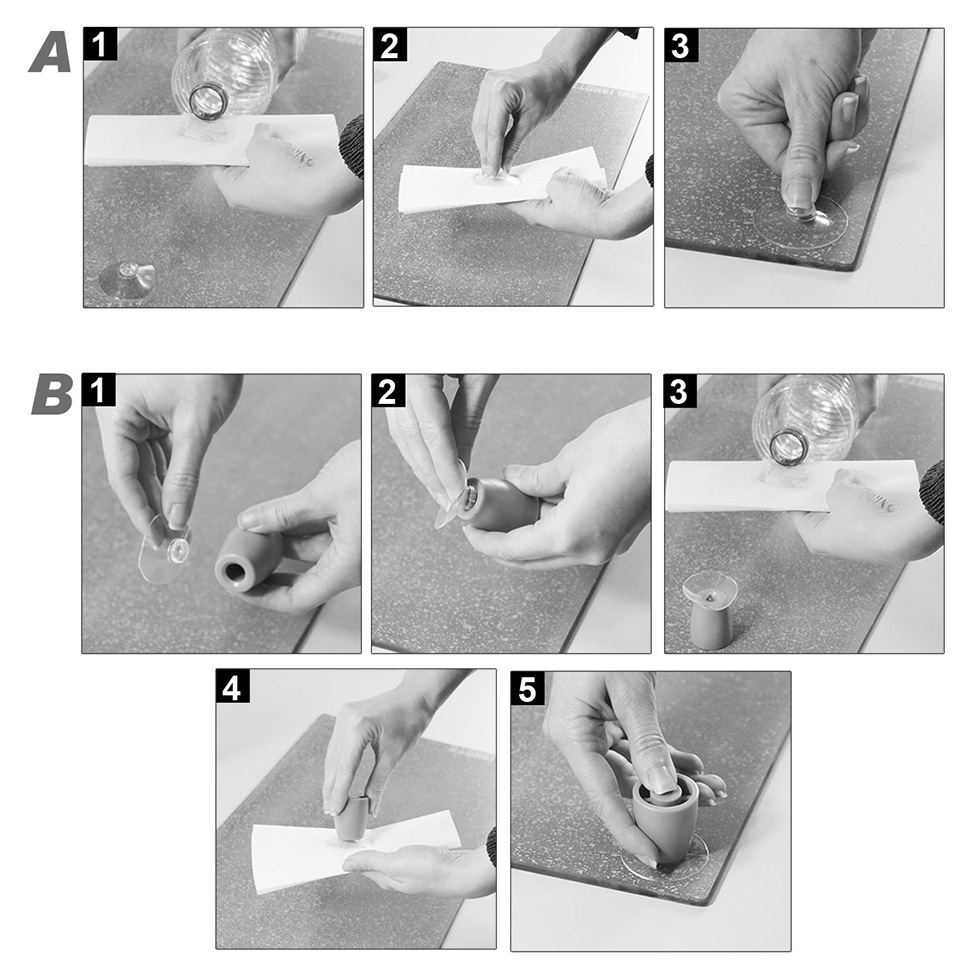 A
1
2
3
B
1
2
3
4
5